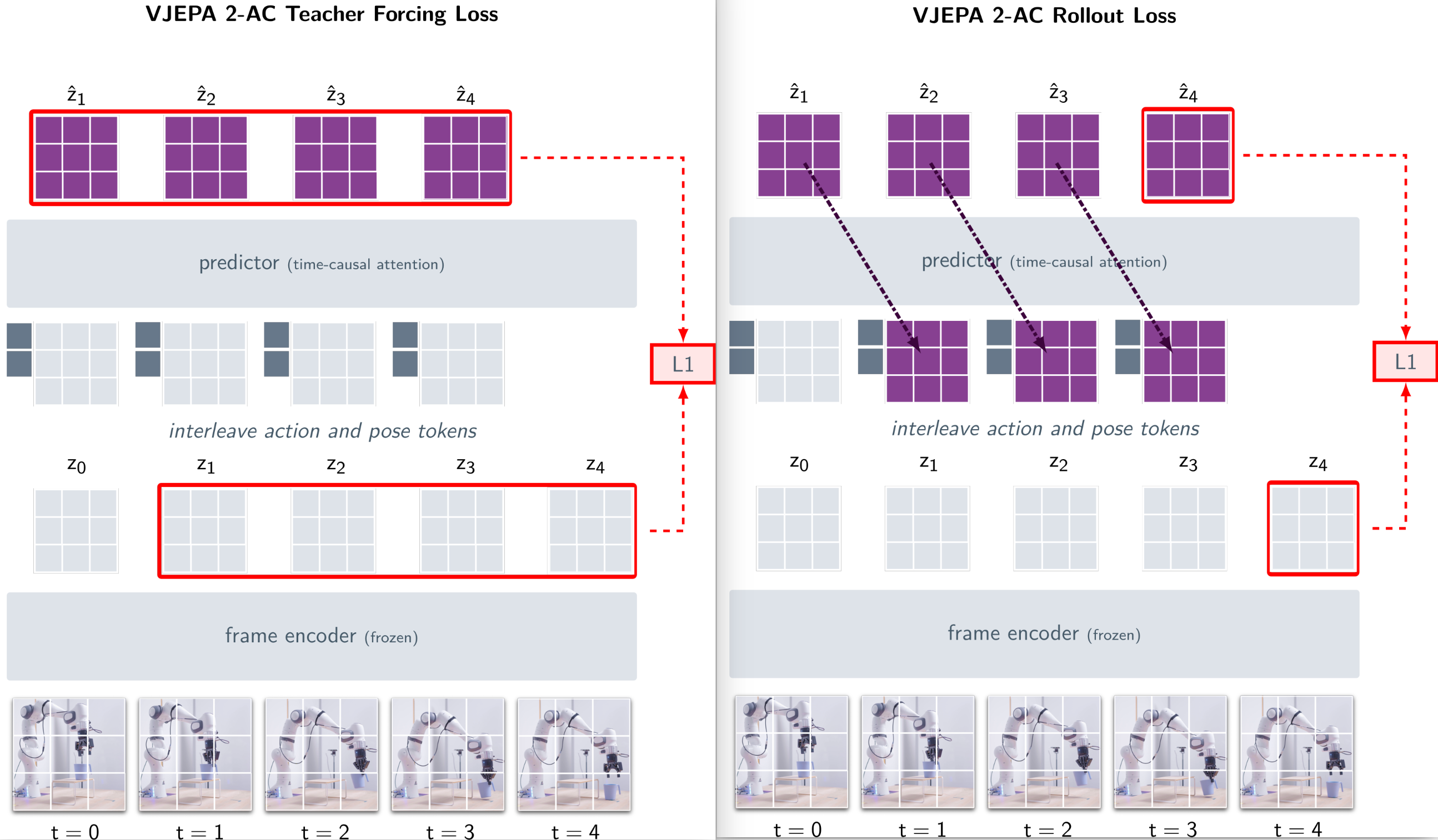 VJEPA 2-AC Teacher Forcing Loss

$\hat{z}_1$ $\hat{z}_2$ $\hat{z}_3$ $\hat{z}_4$

predictor (time-causal attention)

L1

interleave action and pose tokens

$z_0$ $z_1$ $z_2$ $z_3$ $z_4$

frame encoder (frozen)

$t = 0$ $t = 1$ $t = 2$ $t = 3$ $t = 4$

VJEPA 2-AC Rollout Loss

$\hat{z}_1$ $\hat{z}_2$ $\hat{z}_3$ $\hat{z}_4$

predictor (time-causal attention)

L1

interleave action and pose tokens

$z_0$ $z_1$ $z_2$ $z_3$ $z_4$

frame encoder (frozen)

$t = 0$ $t = 1$ $t = 2$ $t = 3$ $t = 4$